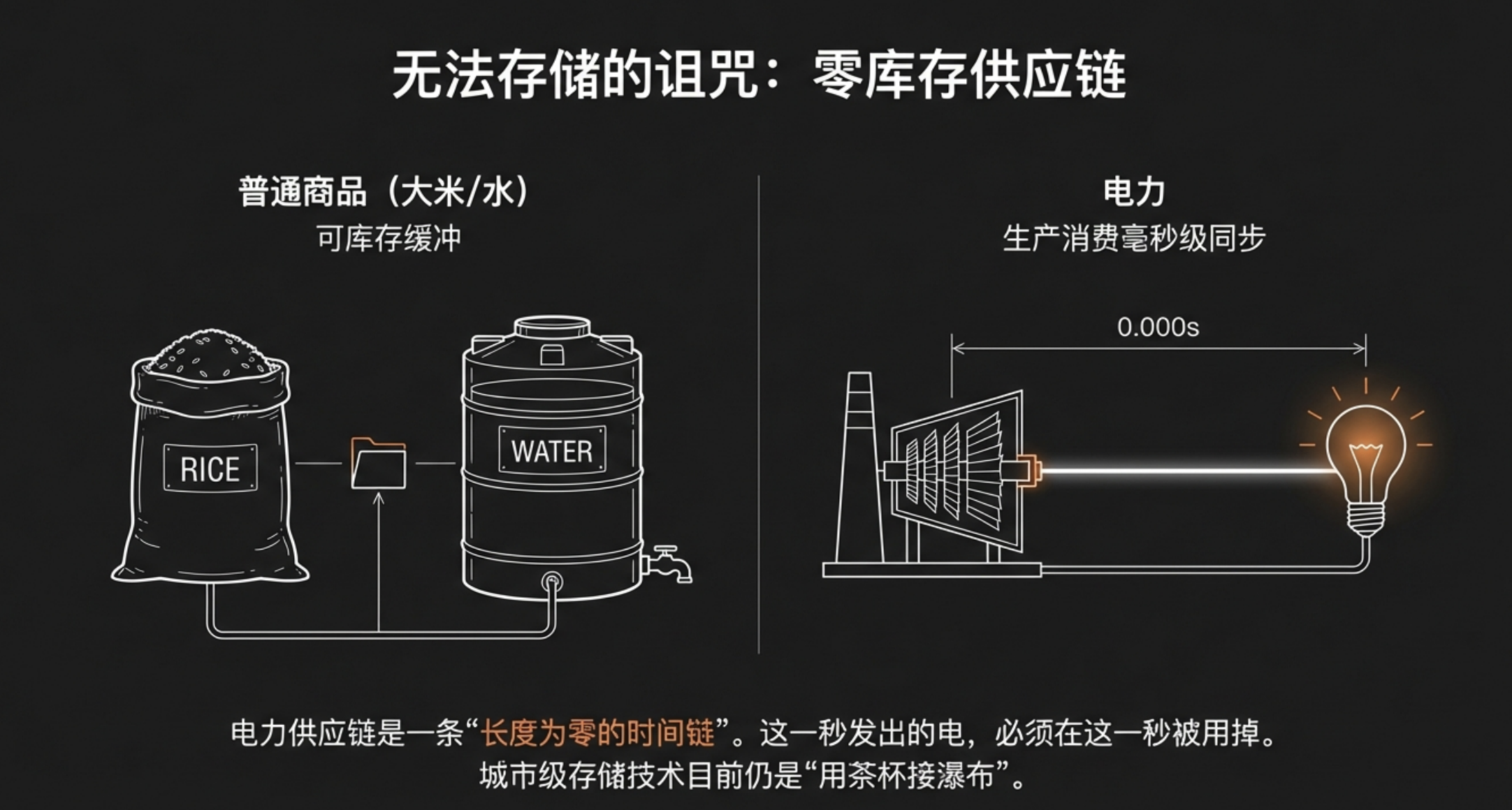 无法存储的诅咒：零库存供应链

普通商品（大米/水）
可库存缓冲

RICE

WATER

电力
生产消费毫秒级同步

0.000s

电力供应链是一条“长度为零的时间链”。这一秒发出的电，必须在这一秒被用掉。
城市级存储技术目前仍是“用茶杯接瀑布”。