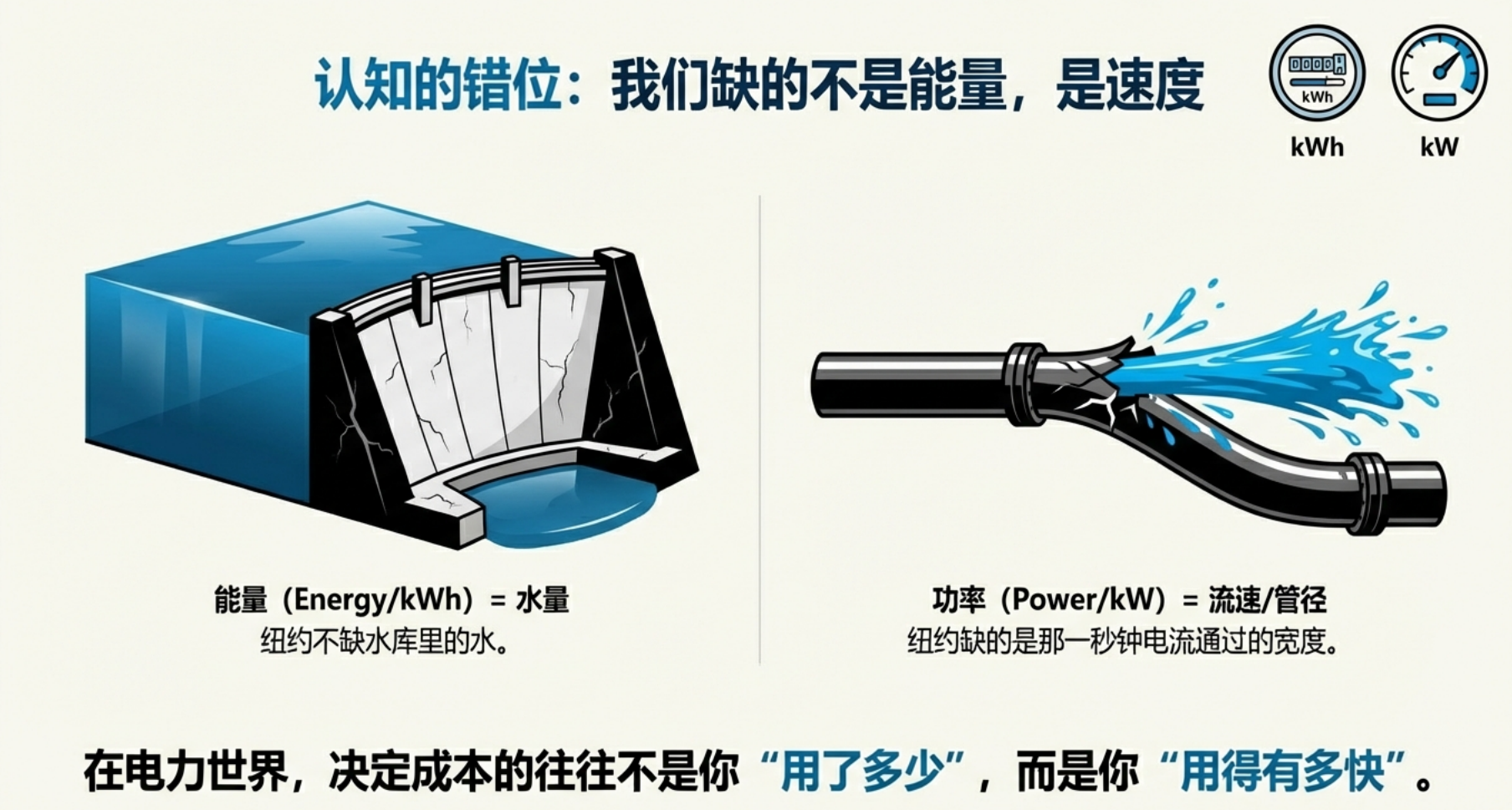 认知的错位：我们缺的不是能量，是速度

kWh

kWh

kW

能量（Energy/kWh）= 水量
纽约不缺水库里的水。

功率（Power/kW）= 流速/管径
纽约缺的是那一秒钟电流通过的宽度。

在电力世界，决定成本的往往不是你“用了多少”，而是你“用得有多快”。